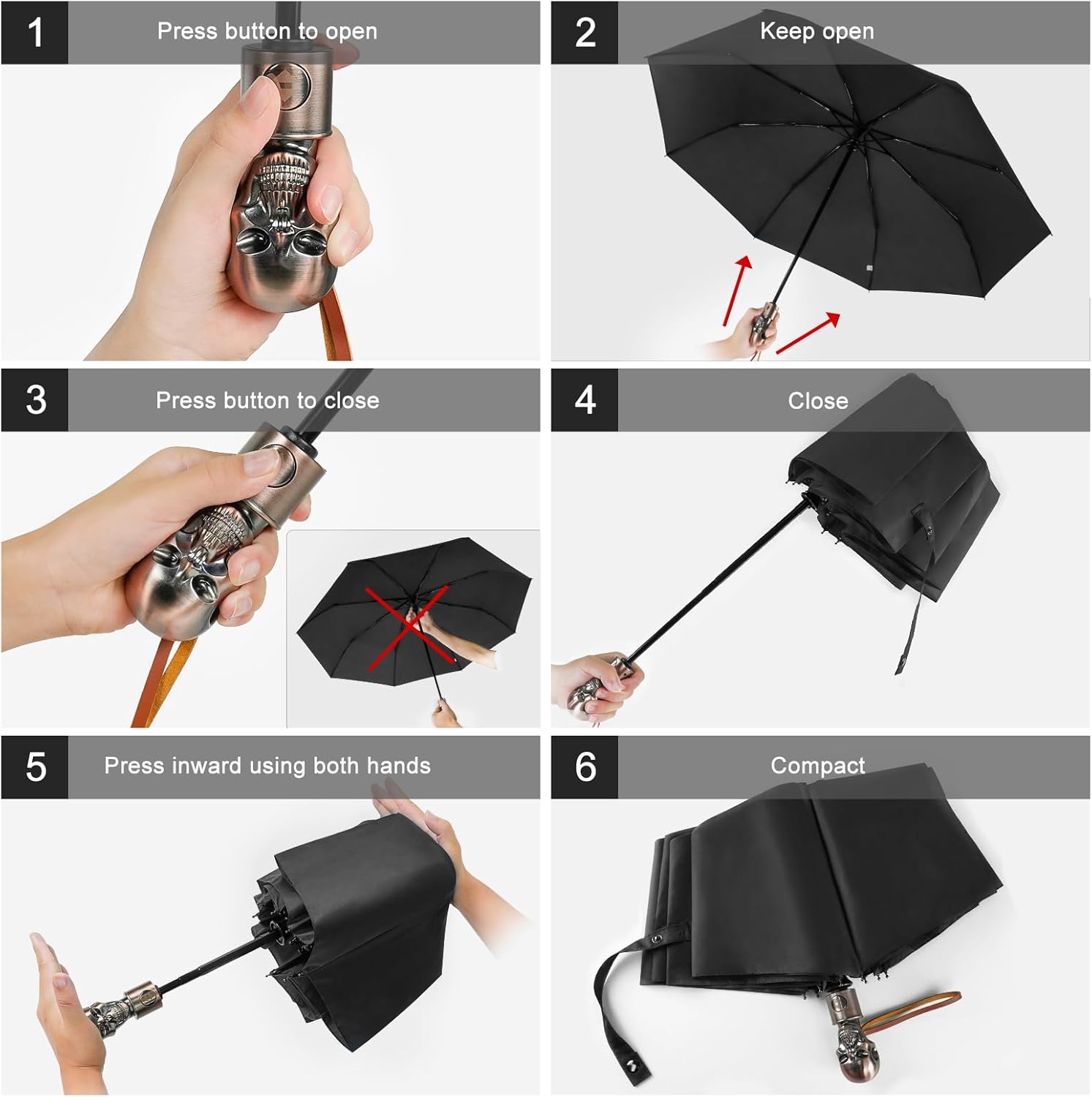 1 Press button to open

2 Keep open

3 Press button to close

4 Close

5 Press inward using both hands

6 Compact