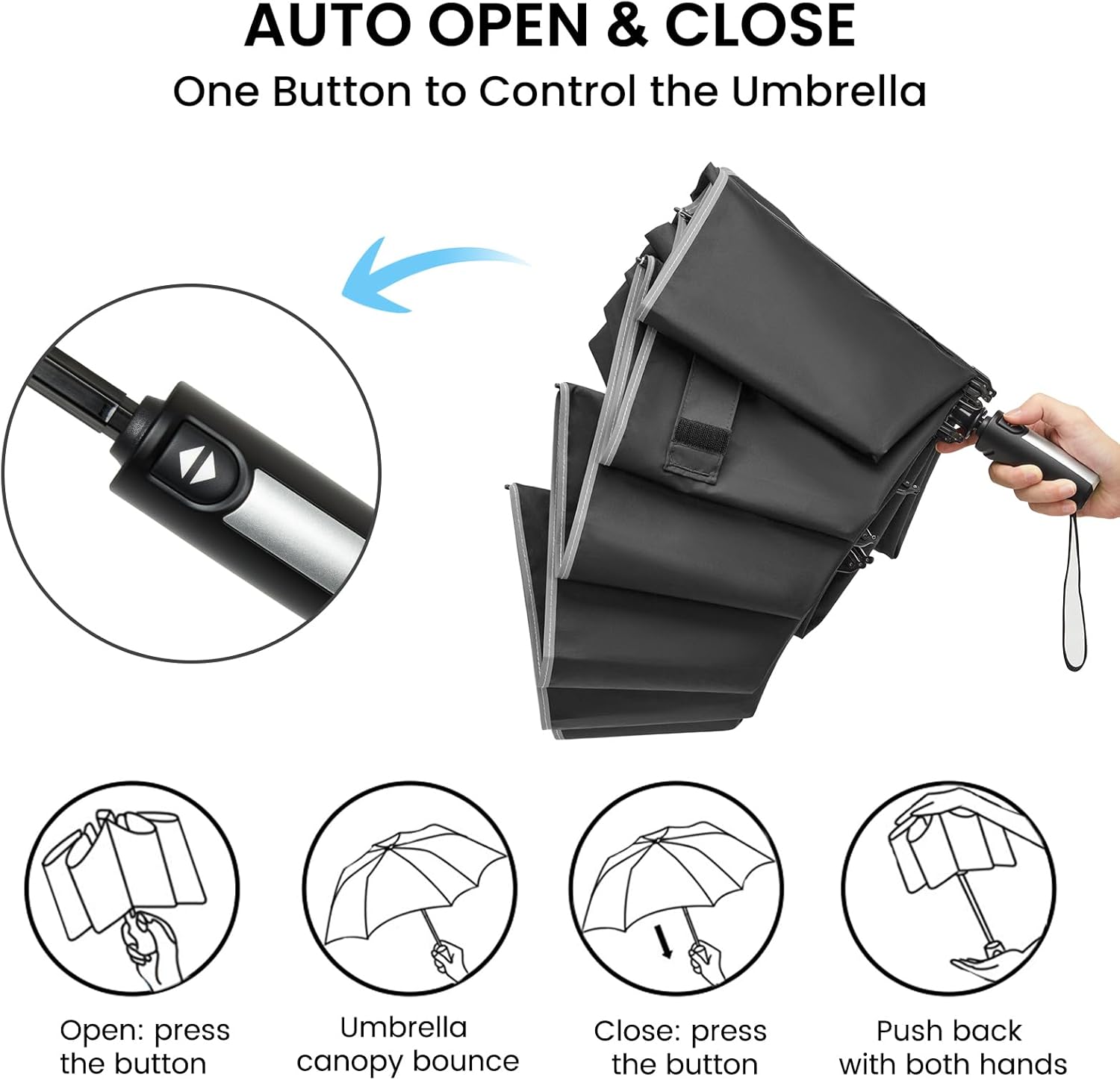 AUTO OPEN & CLOSE

One Button to Control the Umbrella

Open: press the button

Umbrella canopy bounce

Close: press the button

Push back with both hands