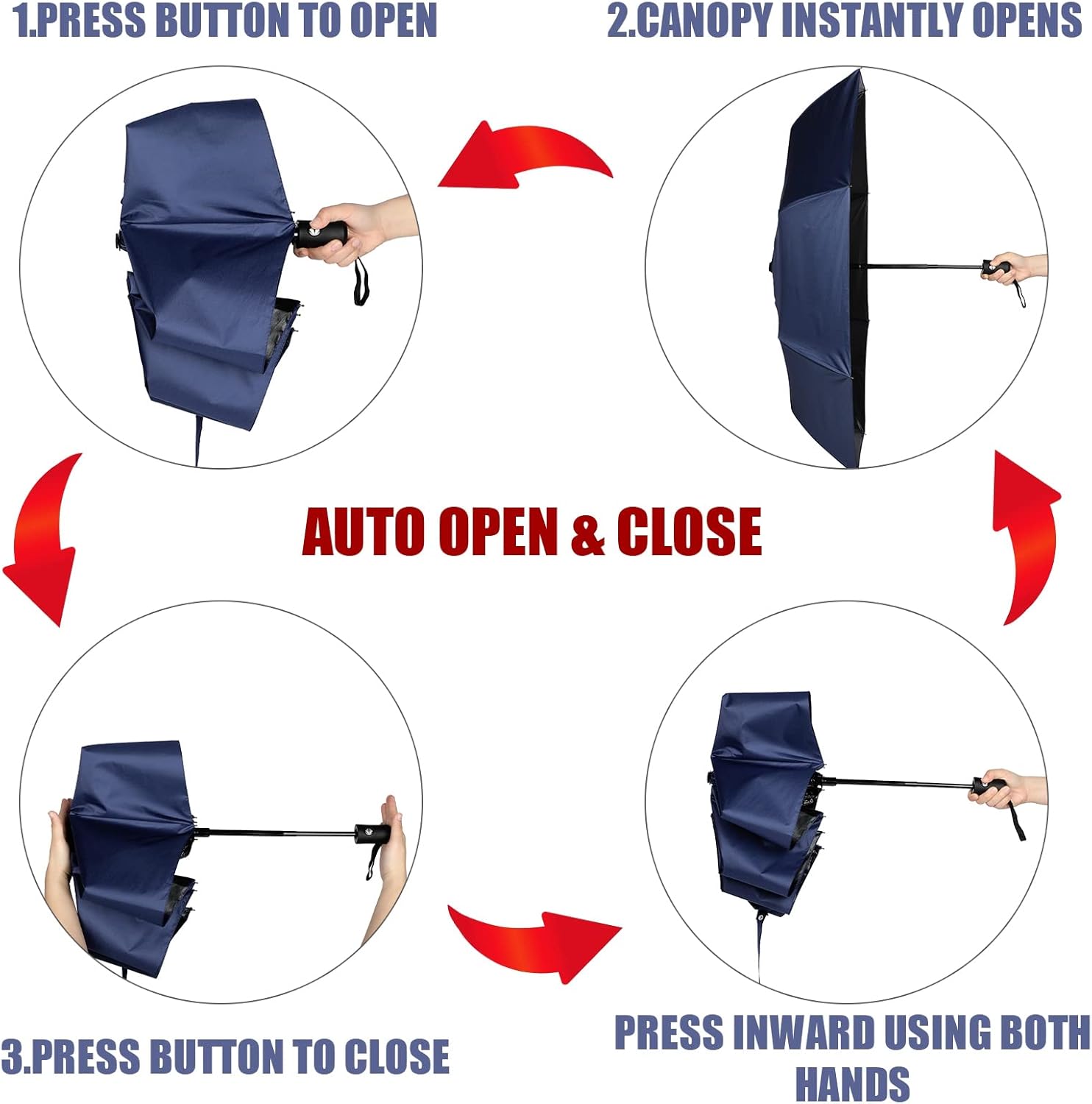 1.PRESS BUTTON TO OPEN

2.CANOPY INSTANTLY OPENS

AUTO OPEN & CLOSE

3.PRESS BUTTON TO CLOSE

PRESS INWARD USING BOTH HANDS