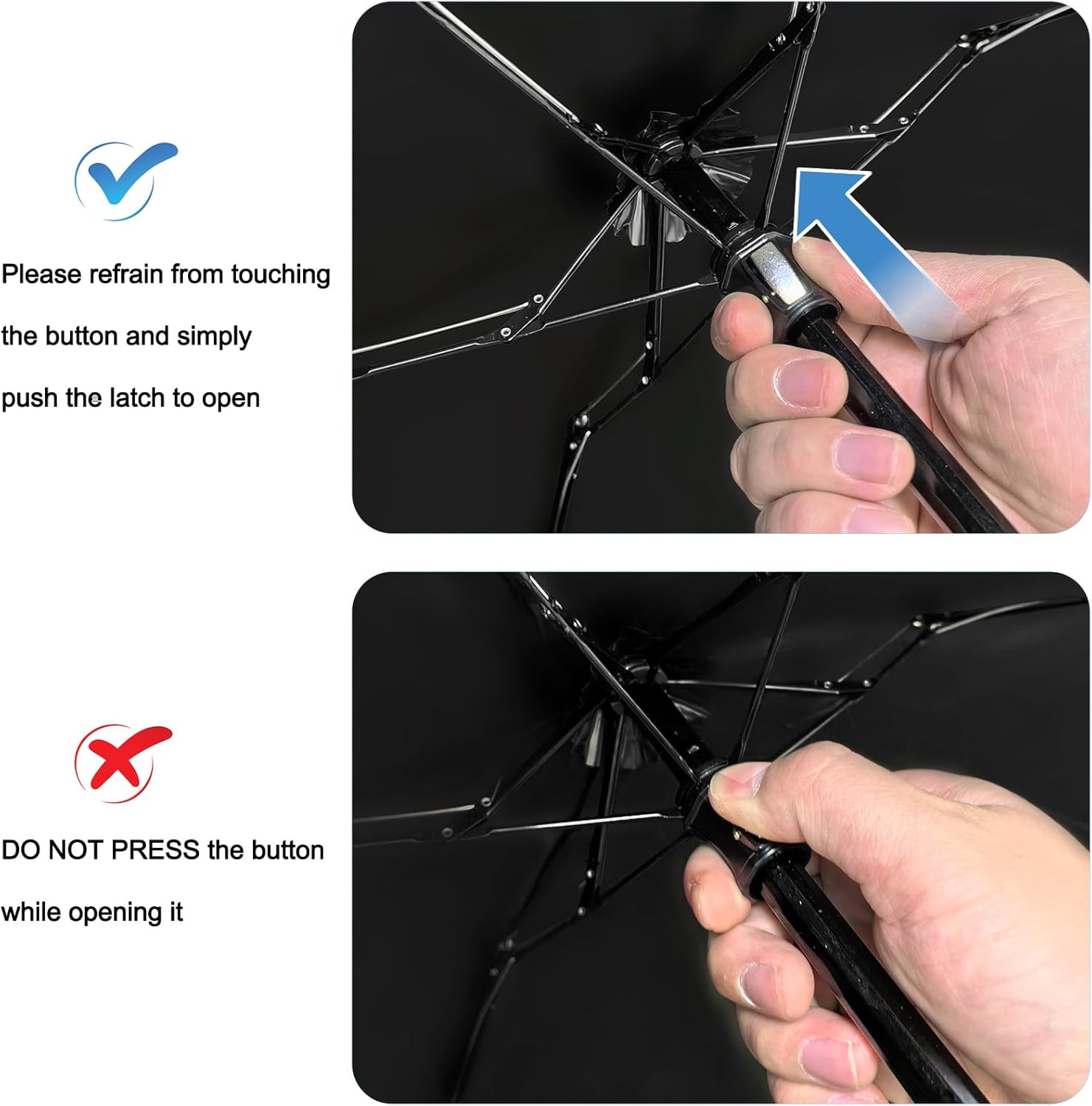 Please refrain from touching the button and simply push the latch to open

DO NOT PRESS the button while opening it