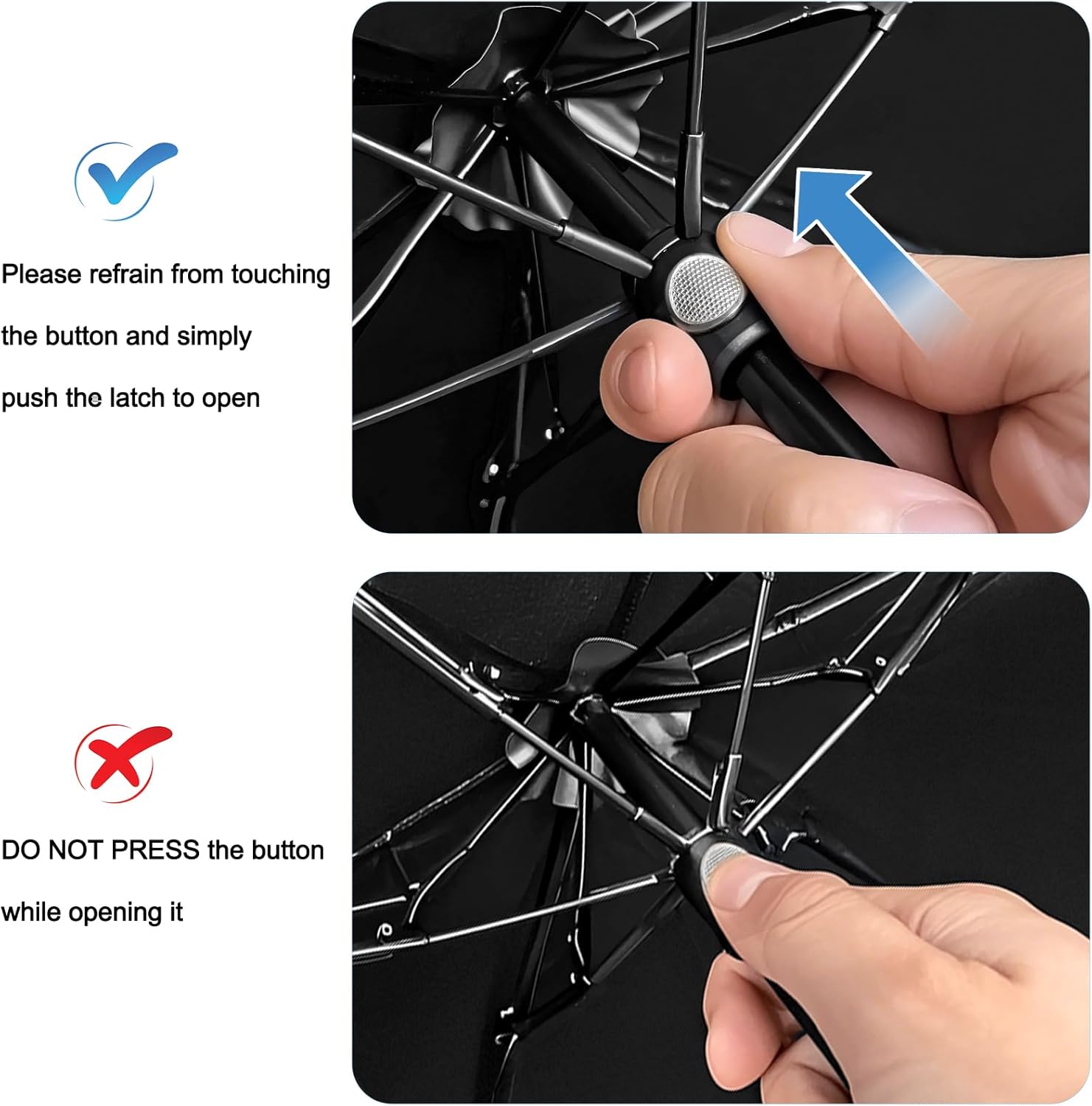 Please refrain from touching

the button and simply

push the latch to open

DO NOT PRESS the button

while opening it